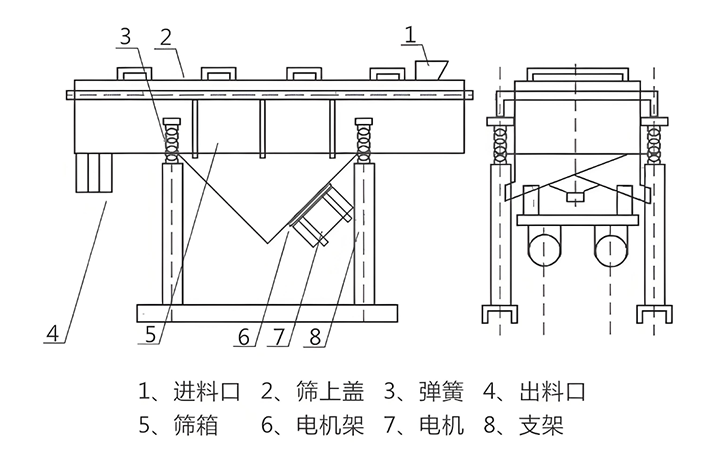 3 2 1

4

5 6 7 8

1、进料口 2、筛上盖 3、弹簧 4、出料口
5、筛箱 6、电机架 7、电机 8、支架