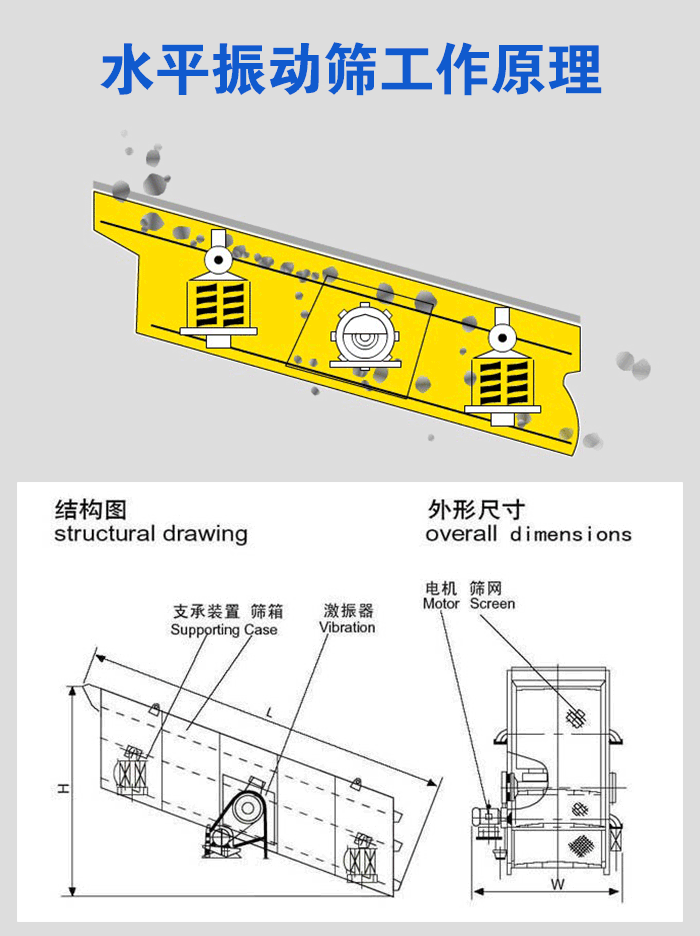 水平振动筛工作原理

结构图
structural drawing

支承装置 筛箱
Supporting Case

激振器
Vibration

L

H

外形尺寸
overall dimensions

电机 筛网
Motor Screen

W